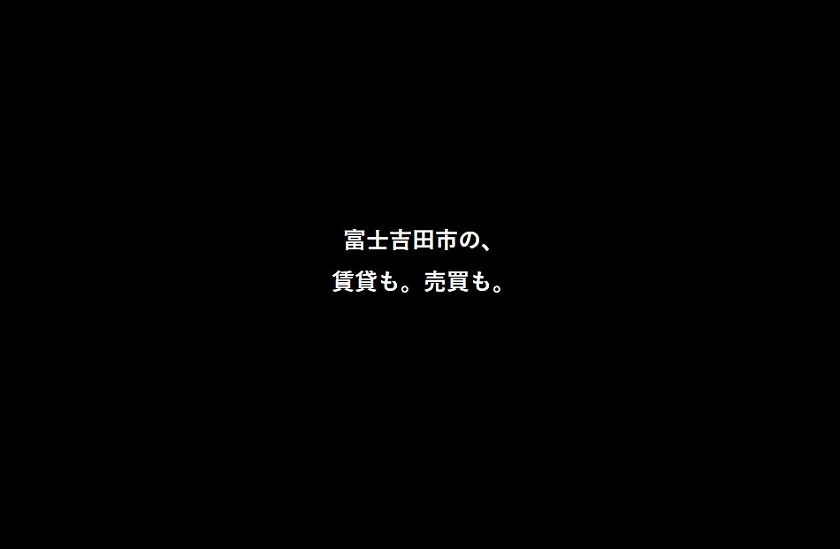 富士吉田市の、
賃貸も。売買も。